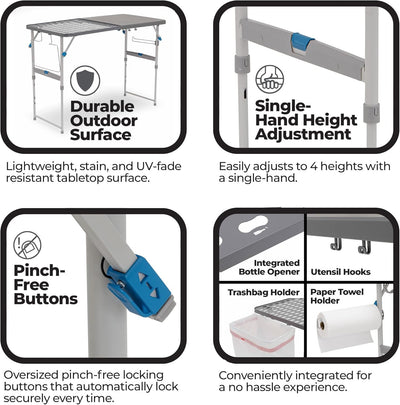 Durable Outdoor Surface

Lightweight, stain, and UV-fade resistant tabletop surface.

Single-Hand Height Adjustment

Easily adjusts to 4 heights with a single-hand.

Pinch-Free Buttons

Oversized pinch-free locking buttons that automatically lock securely every time.

Integrated Bottle Opener

Utensil Hooks

Trashbag Holder

Paper Towel Holder

Conveniently integrated for a no hassle experience.